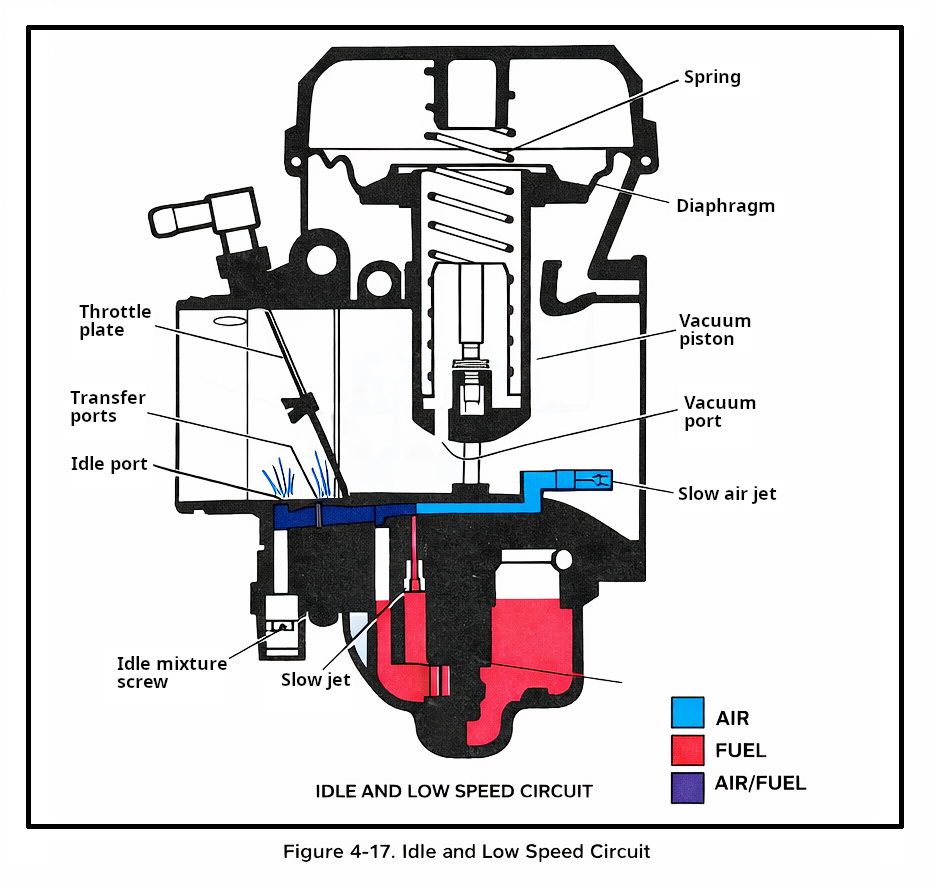 Spring

Diaphragm

Throttle plate

Vacuum piston

Transfer ports

Vacuum port

Idle port

Slow air jet

Idle mixture screw

Slow jet

AIR

FUEL

AIR/FUEL

IDLE AND LOW SPEED CIRCUIT

Figure 4-17. Idle and Low Speed Circuit