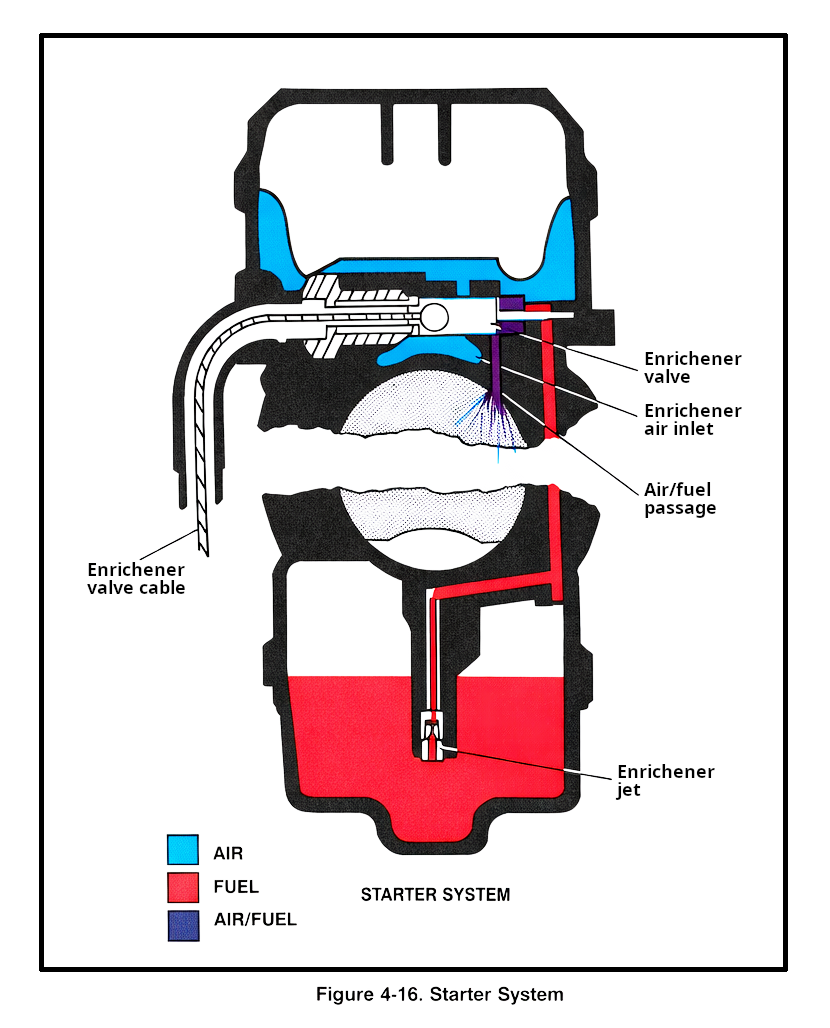 Enrichener valve

Enrichener air inlet

Air/fuel passage

Enrichener valve cable

Enrichener jet

AIR

FUEL

AIR/FUEL

STARTER SYSTEM

Figure 4-16. Starter System